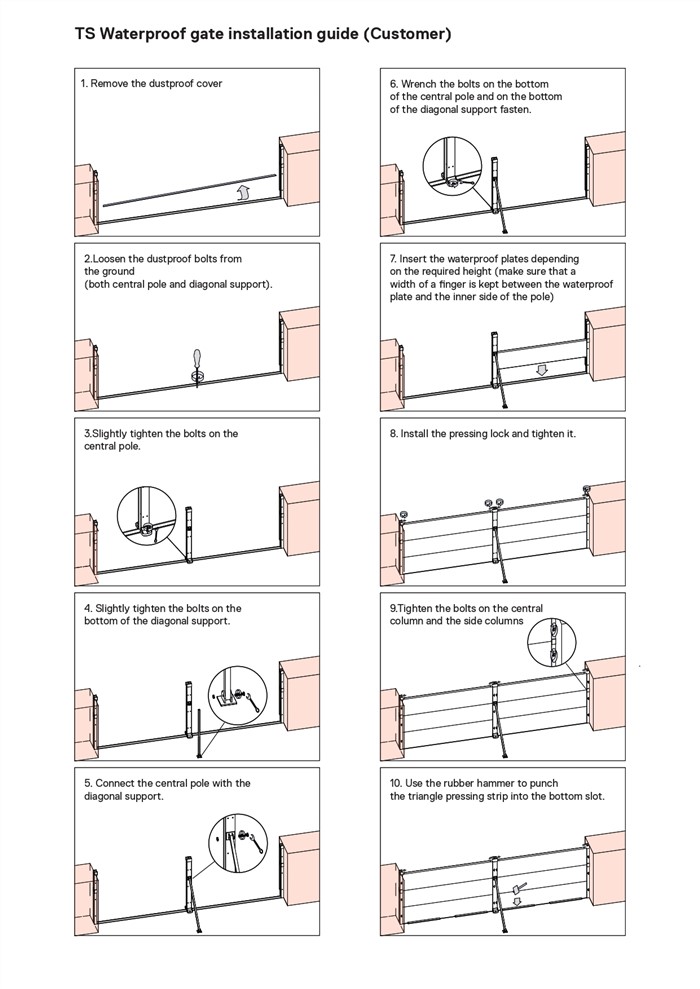 TS Waterproof gate installation guide (Customer)

1. Remove the dustproof cover

2.Loosen the dustproof bolts from the ground (both central pole and diagonal support).

3.Slightly tighten the bolts on the central pole.

4. Slightly tighten the bolts on the bottom of the diagonal support.

5. Connect the central pole with the diagonal support.

6. Wrench the bolts on the bottom of the central pole and on the bottom of the diagonal support fasten.

7. Insert the waterproof plates depending on the required height (make sure that a width of a finger is kept between the waterproof plate and the inner side of the pole)

8. Install the pressing lock and tighten it.

9.Tighten the bolts on the central column and the side columns

10. Use the rubber hammer to punch the triangle pressing strip into the bottom slot.